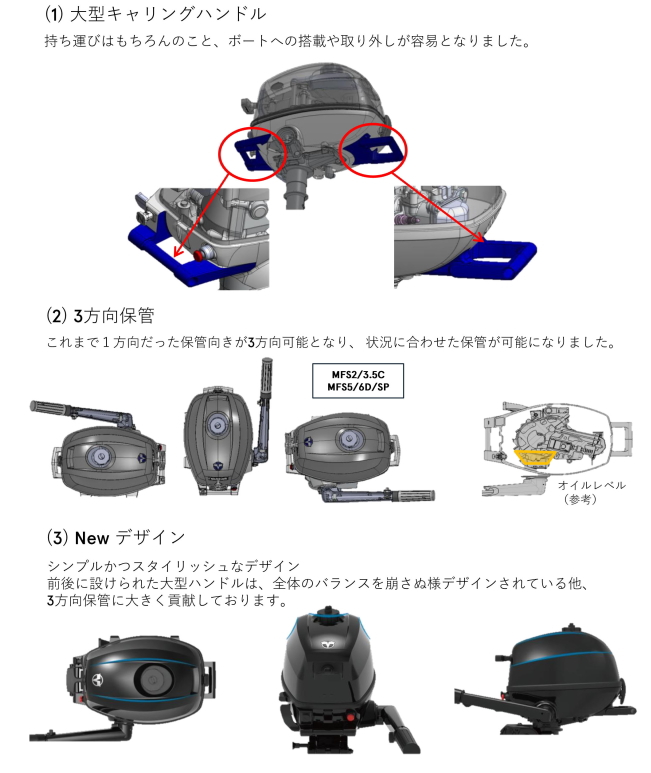 (1) 大型キャリングハンドル

持ち運びはもちろんのこと、ボートへの搭載や取り外しが容易となりました。

(2) 3方向保管

これまで１方向だった保管向きが3方向可能となり、 状況に合わせた保管が可能になりました。

MFS2/3.5C
MFS5/6D/SP

オイルレベル
（参考）

(3) New デザイン

シンプルかつスタイリッシュなデザイン
前後に設けられた大型ハンドルは、全体のバランスを崩さぬ様デザインされている他、3方向保管に大きく貢献しております。